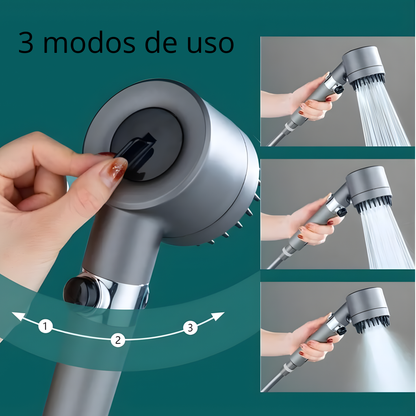 3 modos de uso

1
2
3