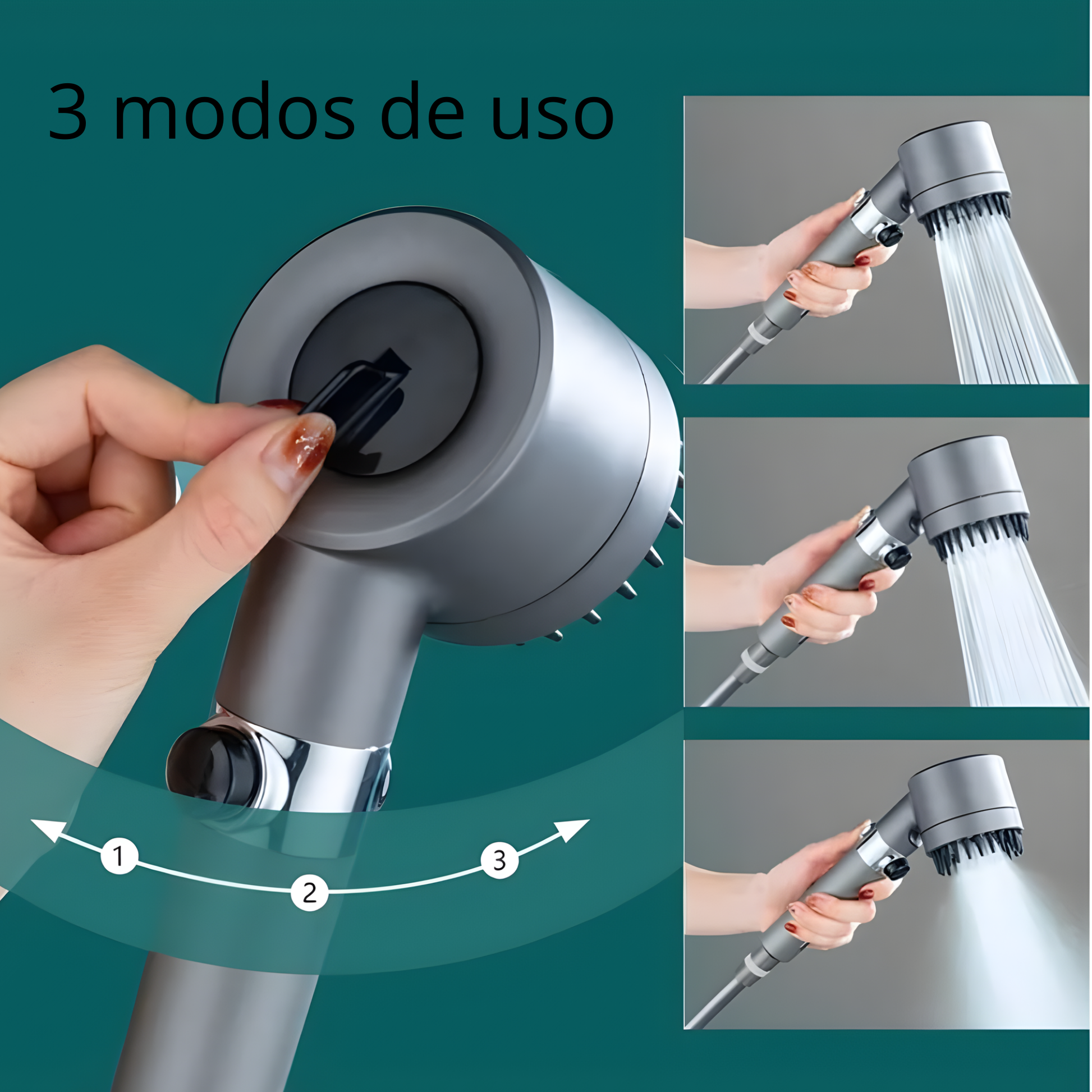 3 modos de uso

1

2

3