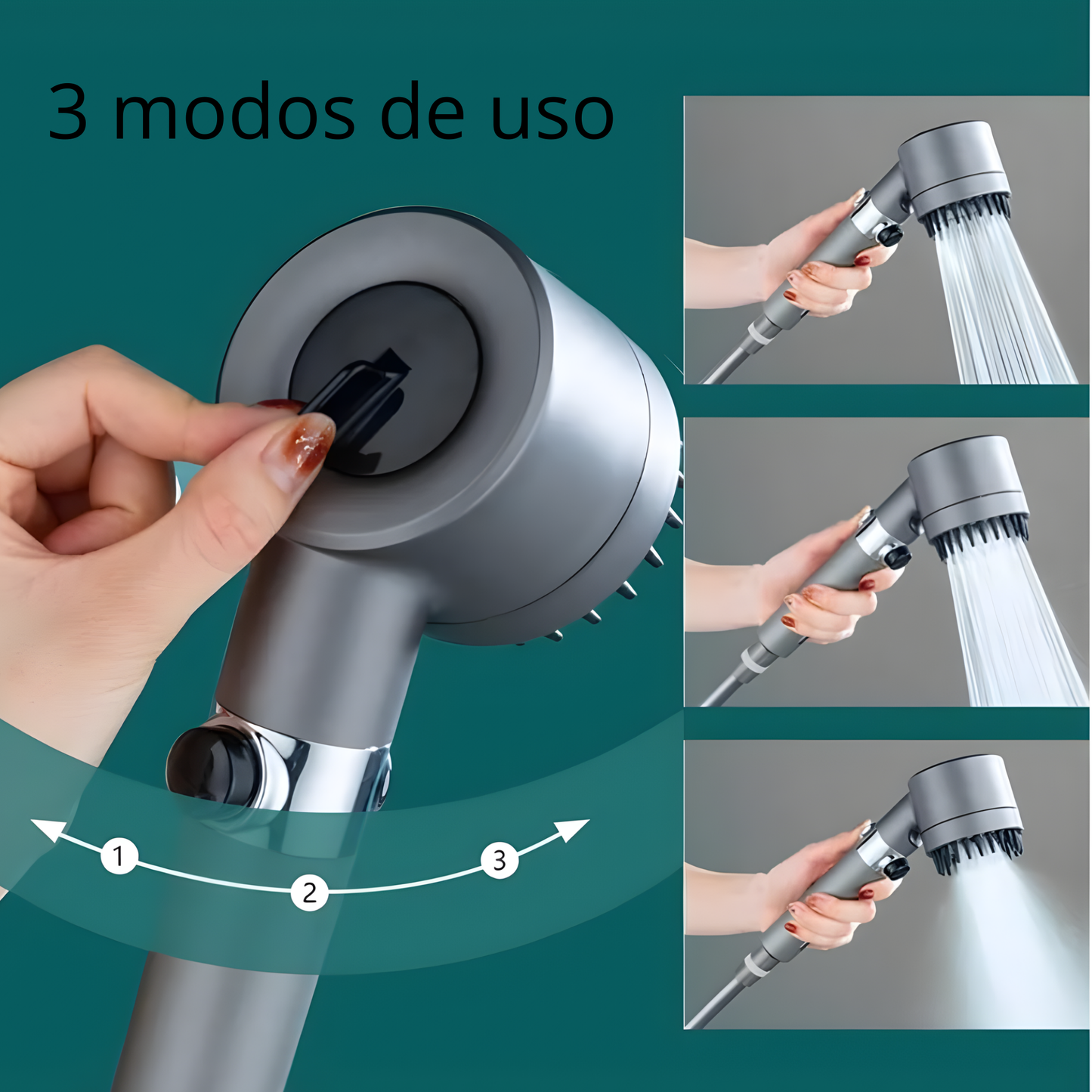 3 modos de uso

1

2

3