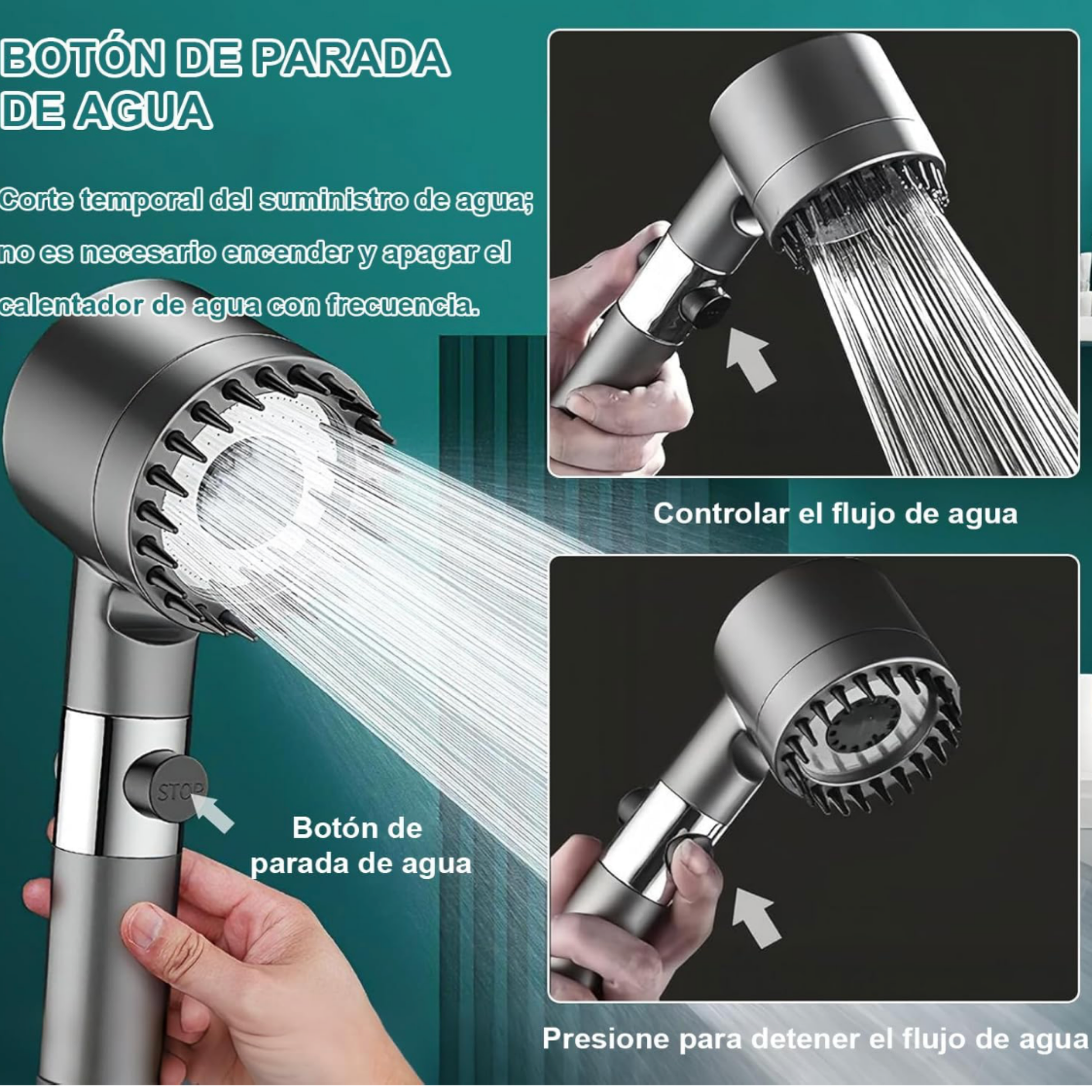 BOTÓN DE PARADA DE AGUA

Corte temporal del suministro de agua; no es necesario encender y apagar el calentador de agua con frecuencia.

STOP

Botón de parada de agua

Controlar el flujo de agua

Presione para detener el flujo de agua